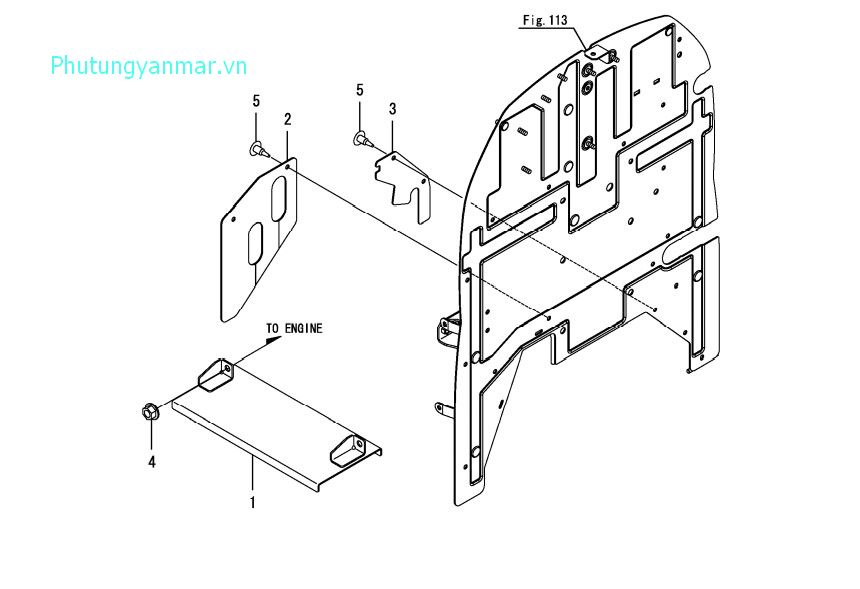 Phutungyanmar.vn

Fig. 113

5
2
5
3

TO ENGINE

4
1